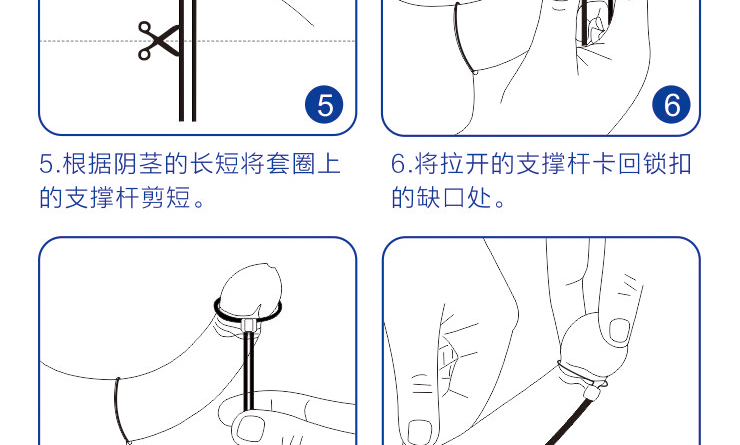 5

6

5.根据阴茎的长短将套圈上的支撑杆剪短。

6.将拉开的支撑杆卡回锁扣的缺口处。