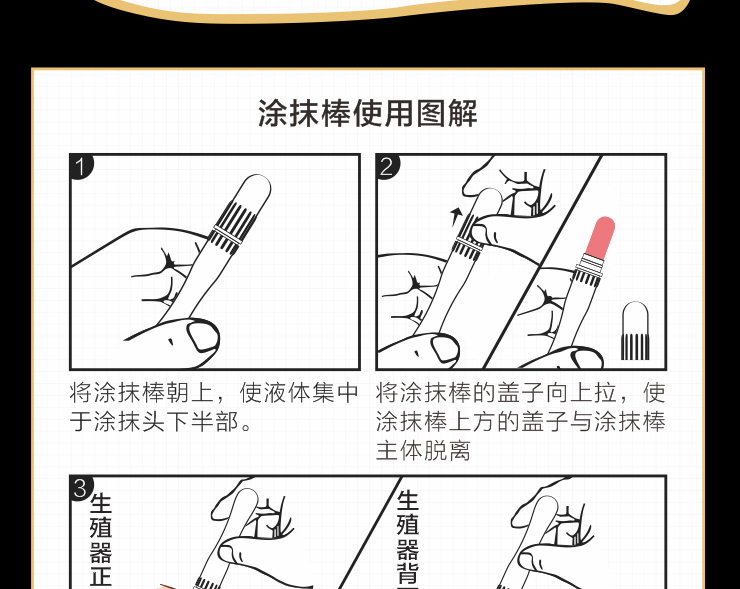 涂抹棒使用图解

1

将涂抹棒朝上，使液体集中于涂抹头下半部。

2

将涂抹棒的盖子向上拉，使涂抹棒上方的盖子与涂抹棒主体脱离

3

生殖器正

生殖器背